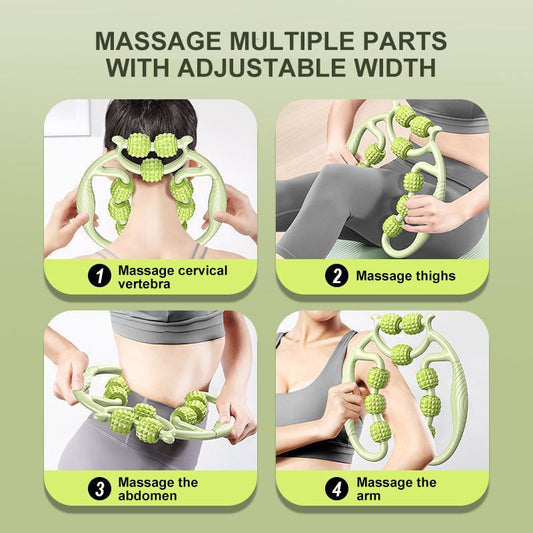 MASSAGE MULTIPLE PARTS WITH ADJUSTABLE WIDTH

1 Massage cervical vertebra

2 Massage thighs

3 Massage the abdomen

4 Massage the arm