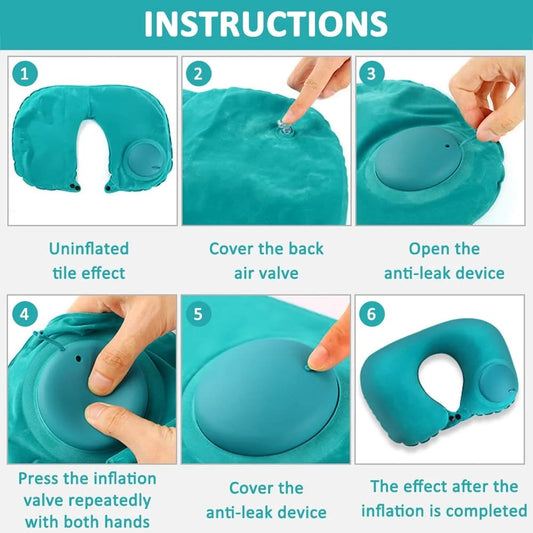 INSTRUCTIONS

1

Uninflated tile effect

2

Cover the back air valve

3

Open the anti-leak device

4

Press the inflation valve repeatedly with both hands

5

Cover the anti-leak device

6

The effect after the inflation is completed