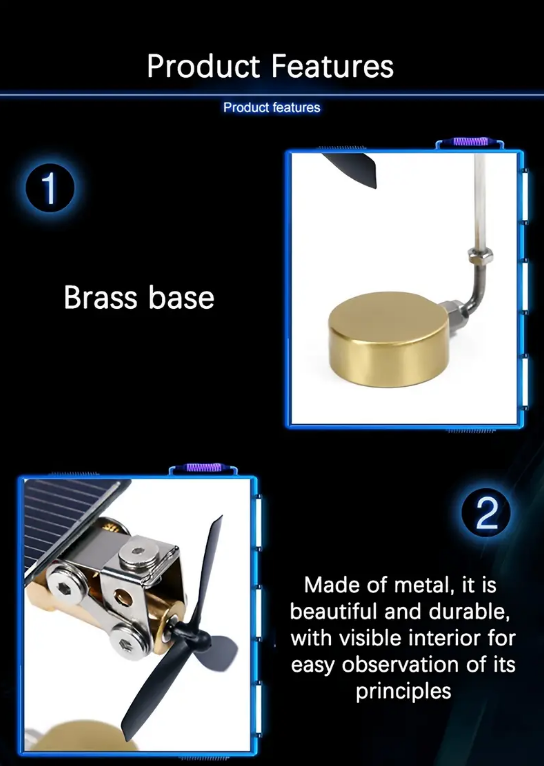 Product Features

Product features

1

Brass base

2

Made of metal, it is beautiful and durable, with visible interior for easy observation of its principles