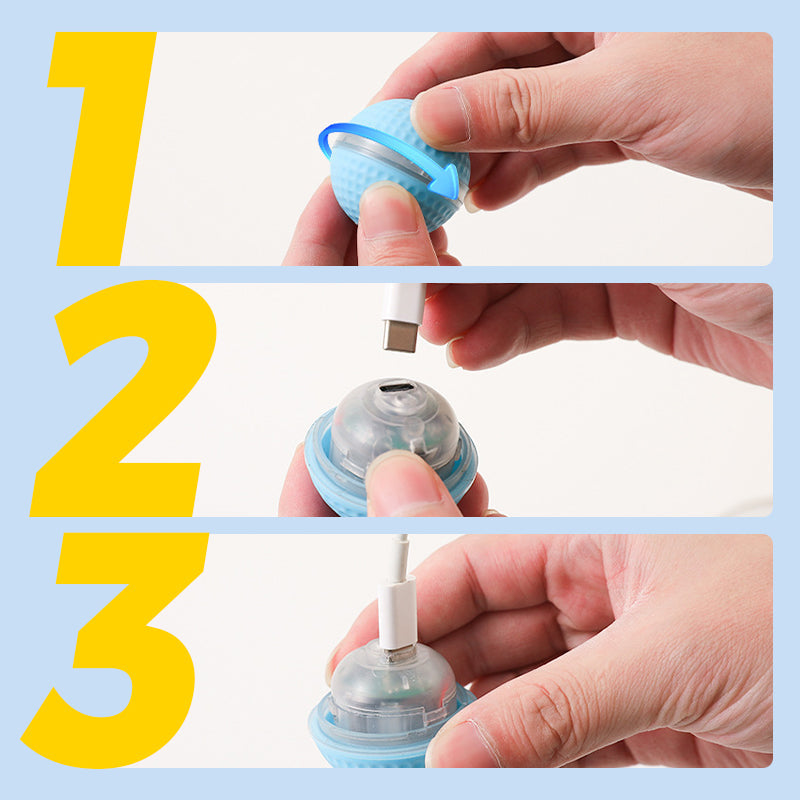 1
2
3